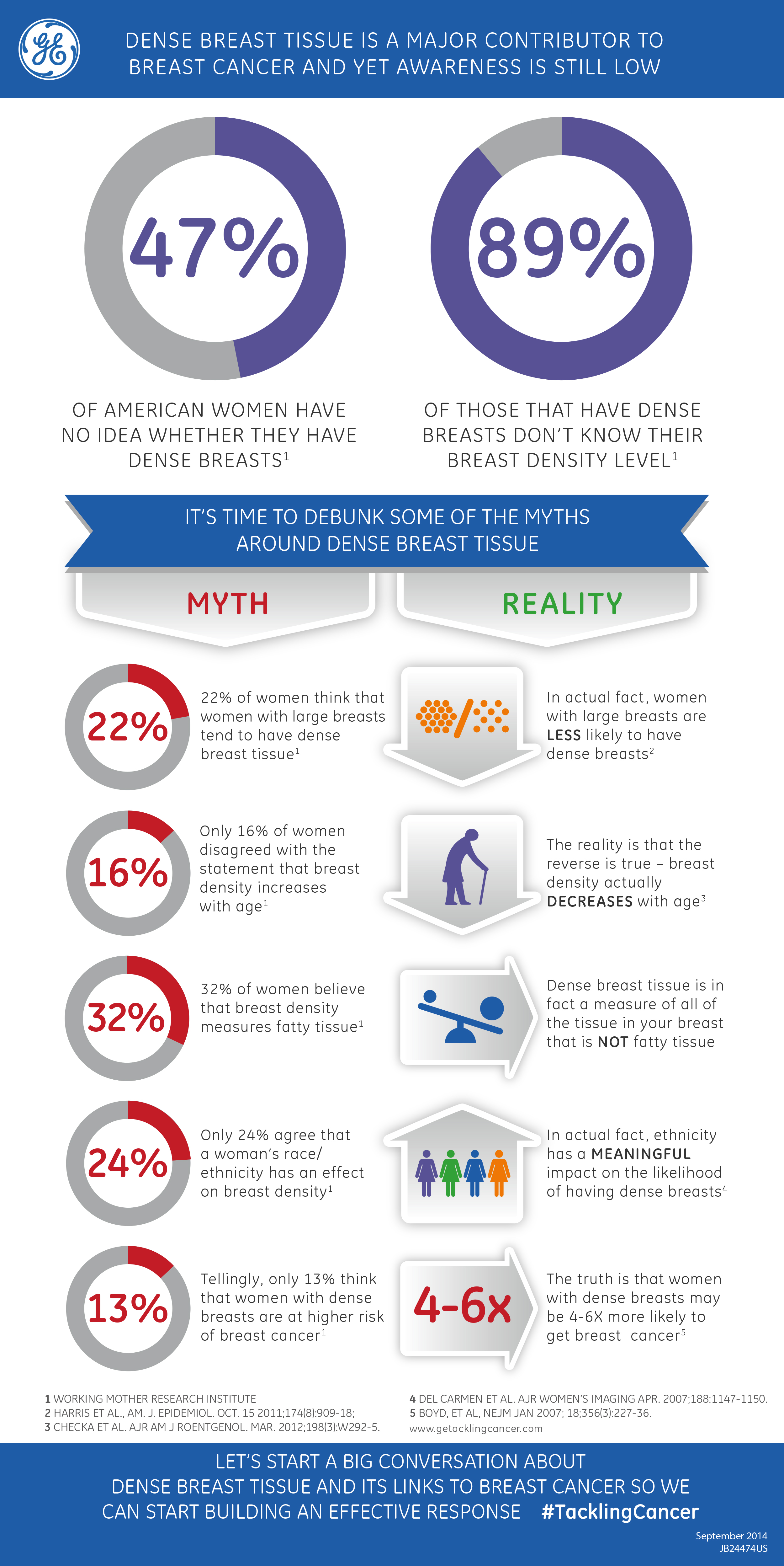 GE

DENSE BREAST TISSUE IS A MAJOR CONTRIBUTOR TO BREAST CANCER AND YET AWARENESS IS STILL LOW

47%

OF AMERICAN WOMEN HAVE NO IDEA WHETHER THEY HAVE DENSE BREASTS$^1$

89%

OF THOSE THAT HAVE DENSE BREASTS DON'T KNOW THEIR BREAST DENSITY LEVEL$^1$

IT'S TIME TO DEBUNK SOME OF THE MYTHS AROUND DENSE BREAST TISSUE

MYTH

REALITY

22%

22% of women think that women with large breasts tend to have dense breast tissue$^1$

In actual fact, women with large breasts are LESS likely to have dense breasts$^2$

16%

Only 16% of women disagreed with the statement that breast density increases with age$^1$

The reality is that the reverse is true – breast density actually DECREASES with age$^3$

32%

32% of women believe that breast density measures fatty tissue$^1$

Dense breast tissue is in fact a measure of all of the tissue in your breast that is NOT fatty tissue

24%

Only 24% agree that a woman's race/ ethnicity has an effect on breast density$^1$

In actual fact, ethnicity has a MEANINGFUL impact on the likelihood of having dense breasts$^4$

13%

Tellingly, only 13% think that women with dense breasts are at higher risk of breast cancer$^1$

4-6x

The truth is that women with dense breasts may be 4-6X more likely to get breast cancer$^5$

1 WORKING MOTHER RESEARCH INSTITUTE
2 HARRIS ET AL., AM. J. EPIDEMIOL. OCT. 15 2011;174(8):909-18;
3 CHECKA ET AL. AJR AM J ROENTGENOL. MAR. 2012;198(3):W292-5.
4 DEL CARMEN ET AL. AJR WOMEN'S IMAGING APR. 2007;188:1147-1150.
5 BOYD, ET AL, NEJM JAN 2007; 18;356(3):227-36.
www.getacklingcancer.com

LET'S START A BIG CONVERSATION ABOUT DENSE BREAST TISSUE AND ITS LINKS TO BREAST CANCER SO WE CAN START BUILDING AN EFFECTIVE RESPONSE #TacklingCancer

September 2014
JB24474US