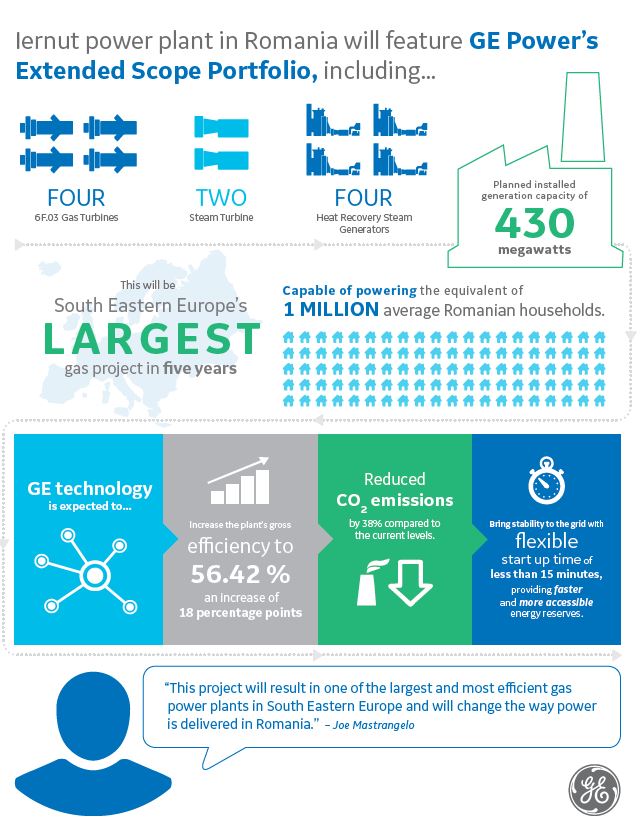 Iernut power plant in Romania will feature GE Power's Extended Scope Portfolio, including...

FOUR
6F.03 Gas Turbines

TWO
Steam Turbine

FOUR
Heat Recovery Steam Generators

Planned installed generation capacity of
430
megawatts

This will be
South Eastern Europe's
LARGEST
gas project in five years

Capable of powering the equivalent of
1 MILLION average Romanian households.

GE technology is expected to...

Increase the plant's gross
efficiency to
56.42 %
an increase of
18 percentage points

Reduced
$CO_2$ emissions
by 38% compared to the current levels.

Bring stability to the grid with
flexible
start up time of
less than 15 minutes,
providing faster and more accessible energy reserves.

"This project will result in one of the largest and most efficient gas power plants in South Eastern Europe and will change the way power is delivered in Romania." – Joe Mastrangelo

GE