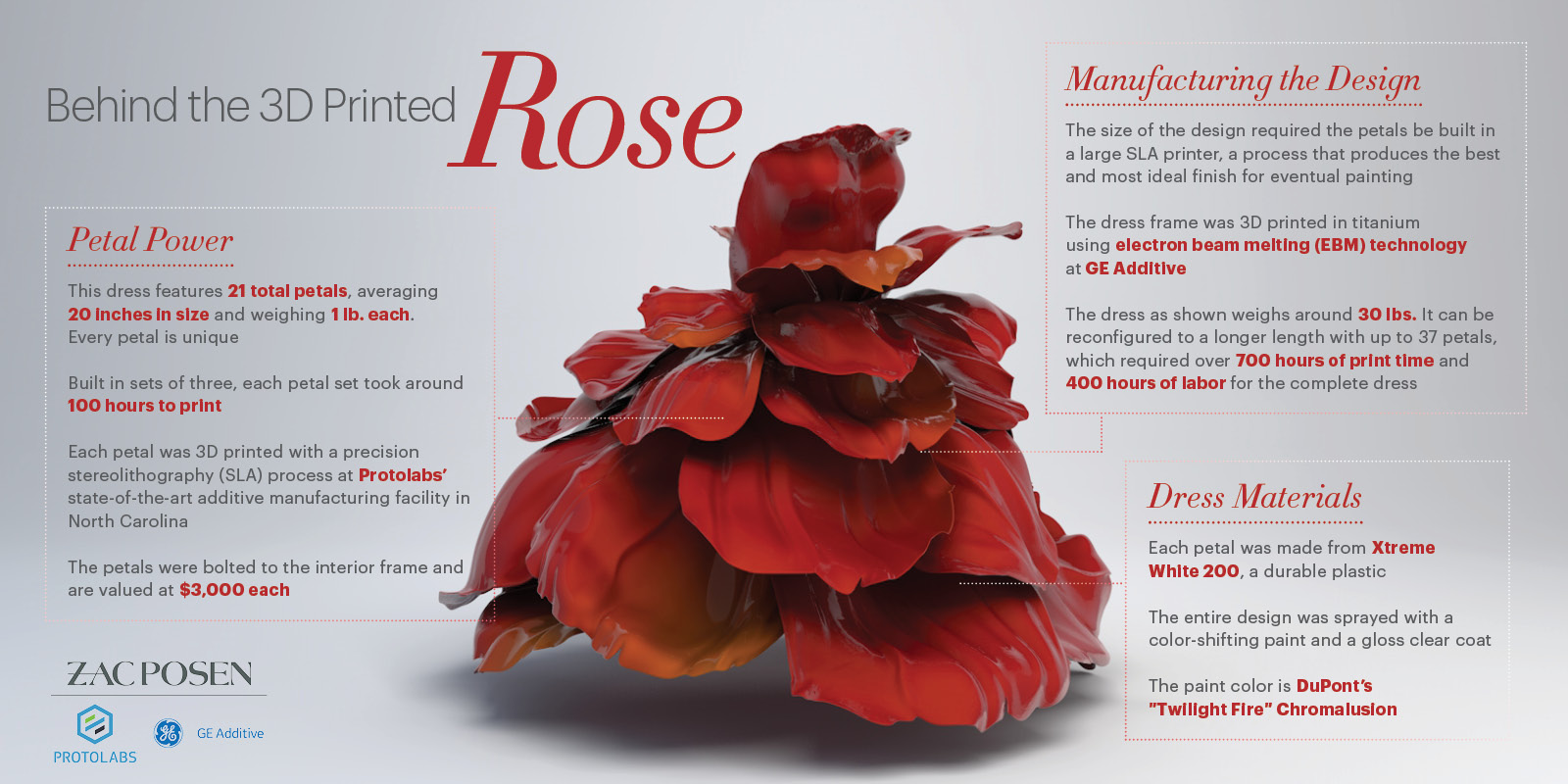 Behind the 3D Printed Rose

Petal Power

This dress features 21 total petals, averaging 20 inches in size and weighing 1 lb. each. Every petal is unique

Built in sets of three, each petal set took around 100 hours to print

Each petal was 3D printed with a precision stereolithography (SLA) process at Protolabs' state-of-the-art additive manufacturing facility in North Carolina

The petals were bolted to the interior frame and are valued at $3,000 each

ZAC POSEN

PROTOLABS

GE Additive

Manufacturing the Design

The size of the design required the petals be built in a large SLA printer, a process that produces the best and most ideal finish for eventual painting

The dress frame was 3D printed in titanium using electron beam melting (EBM) technology at GE Additive

The dress as shown weighs around 30 lbs. It can be reconfigured to a longer length with up to 37 petals, which required over 700 hours of print time and 400 hours of labor for the complete dress

Dress Materials

Each petal was made from Xtreme White 200, a durable plastic

The entire design was sprayed with a color-shifting paint and a gloss clear coat

The paint color is DuPont's "Twilight Fire" Chromalusion