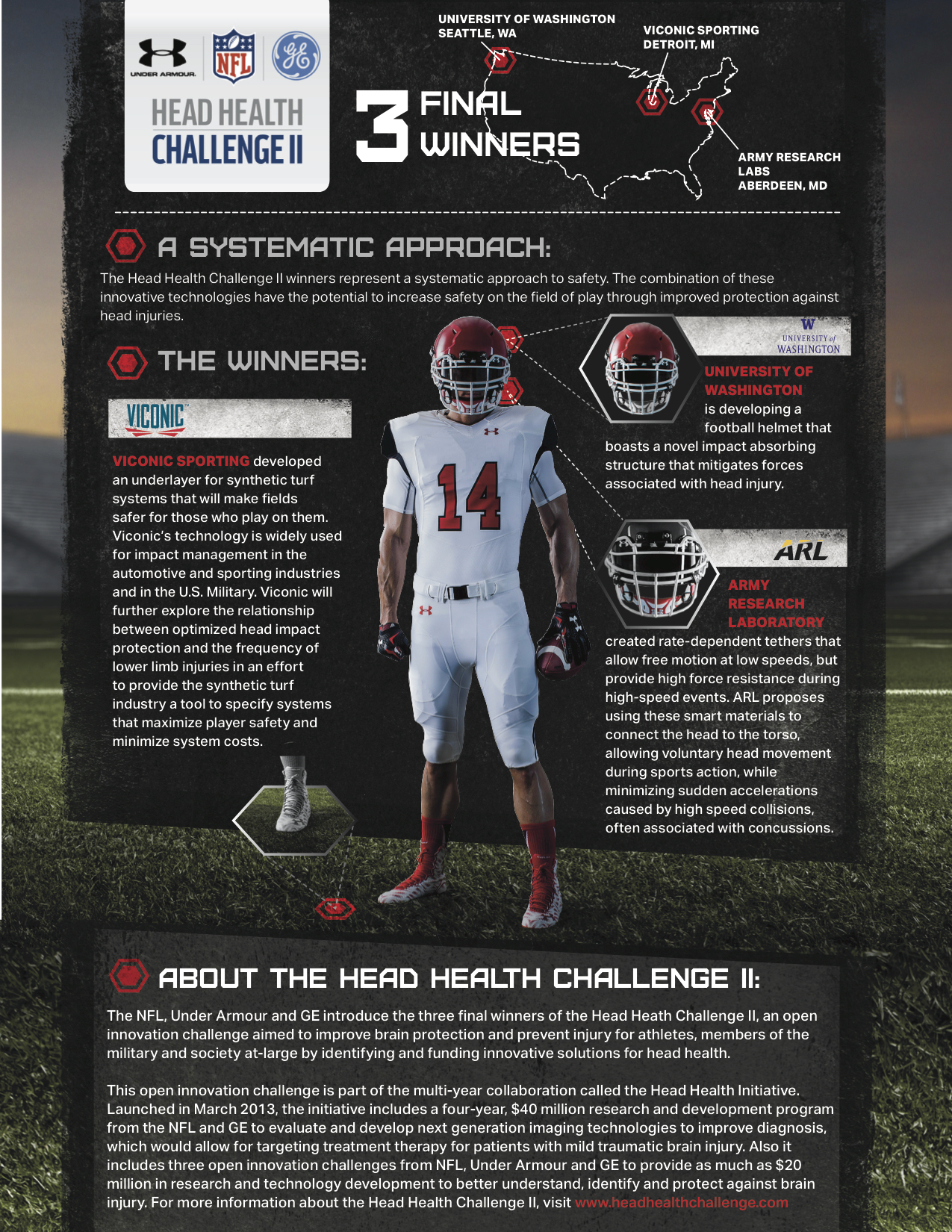 UNDER ARMOUR.

NFL

GE

HEAD HEALTH CHALLENGE II

3 FINAL WINNERS

UNIVERSITY OF WASHINGTON
SEATTLE, WA

VICONIC SPORTING
DETROIT, MI

ARMY RESEARCH LABS
ABERDEEN, MD

A SYSTEMATIC APPROACH:

The Head Health Challenge II winners represent a systematic approach to safety. The combination of these innovative technologies have the potential to increase safety on the field of play through improved protection against head injuries.

THE WINNERS:

VICONIC

VICONIC SPORTING developed an underlayer for synthetic turf systems that will make fields safer for those who play on them. Viconic's technology is widely used for impact management in the automotive and sporting industries and in the U.S. Military. Viconic will further explore the relationship between optimized head impact protection and the frequency of lower limb injuries in an effort to provide the synthetic turf industry a tool to specify systems that maximize player safety and minimize system costs.

14

W
UNIVERSITY of WASHINGTON

UNIVERSITY OF WASHINGTON is developing a football helmet that boasts a novel impact absorbing structure that mitigates forces associated with head injury.

ARL

ARMY RESEARCH LABORATORY created rate-dependent tethers that allow free motion at low speeds, but provide high force resistance during high-speed events. ARL proposes using these smart materials to connect the head to the torso, allowing voluntary head movement during sports action, while minimizing sudden accelerations caused by high speed collisions, often associated with concussions.

ABOUT THE HEAD HEALTH CHALLENGE II:

The NFL, Under Armour and GE introduce the three final winners of the Head Heath Challenge II, an open innovation challenge aimed to improve brain protection and prevent injury for athletes, members of the military and society at-large by identifying and funding innovative solutions for head health.

This open innovation challenge is part of the multi-year collaboration called the Head Health Initiative. Launched in March 2013, the initiative includes a four-year, $40 million research and development program from the NFL and GE to evaluate and develop next generation imaging technologies to improve diagnosis, which would allow for targeting treatment therapy for patients with mild traumatic brain injury. Also it includes three open innovation challenges from NFL, Under Armour and GE to provide as much as $20 million in research and technology development to better understand, identify and protect against brain injury. For more information about the Head Health Challenge II, visit www.headhealthchallenge.com