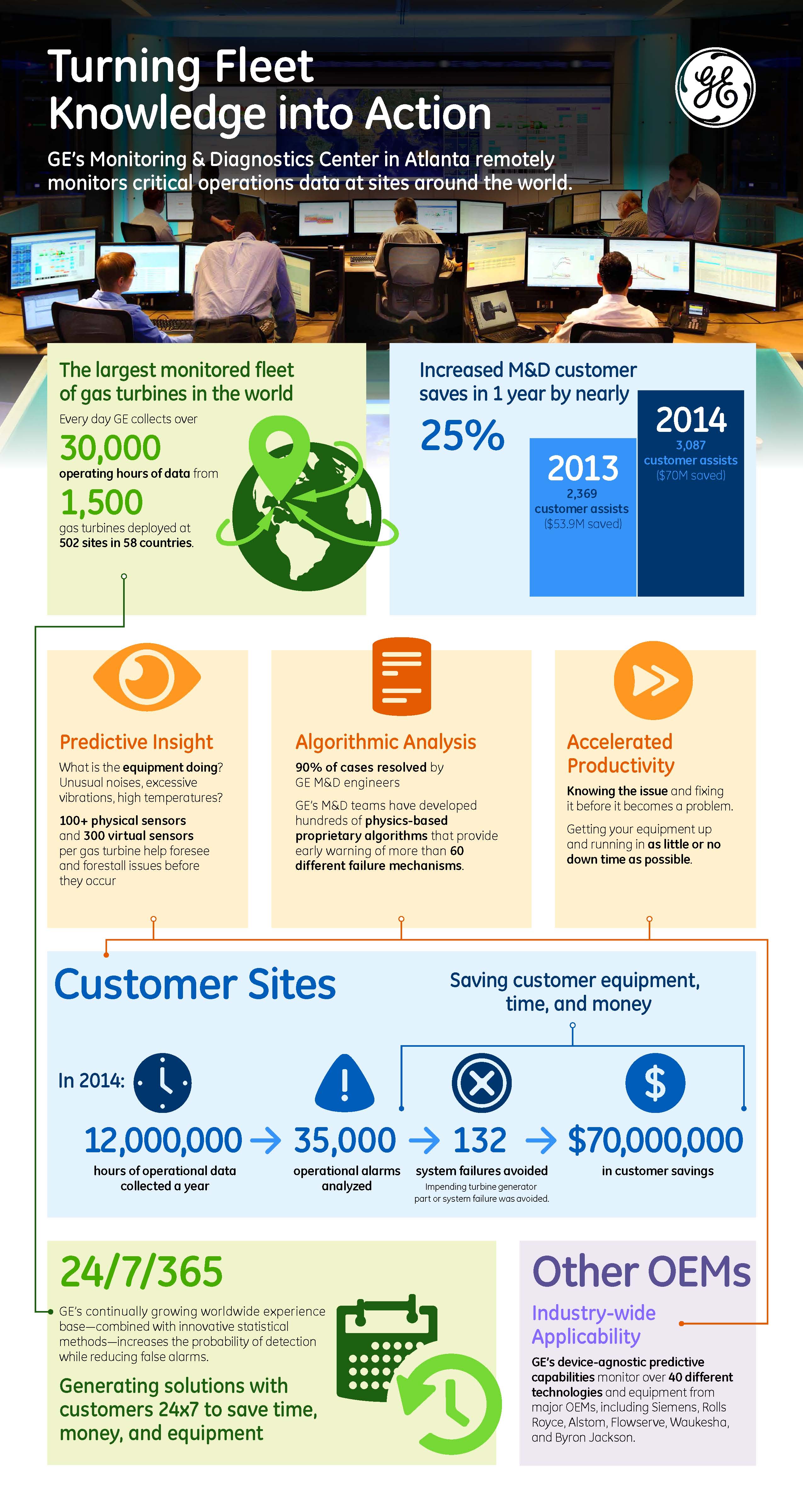 Turning Fleet Knowledge into Action

GE

GE's Monitoring & Diagnostics Center in Atlanta remotely monitors critical operations data at sites around the world.

The largest monitored fleet of gas turbines in the world

Every day GE collects over

30,000

operating hours of data from

1,500

gas turbines deployed at 502 sites in 58 countries.

Increased M&D customer saves in 1 year by nearly

25%

2013
2,369
customer assists
($53.9M saved)

2014
3,087
customer assists
($70M saved)

Predictive Insight

What is the equipment doing? Unusual noises, excessive vibrations, high temperatures?

100+ physical sensors and 300 virtual sensors per gas turbine help foresee and forestall issues before they occur

Algorithmic Analysis

90% of cases resolved by GE M&D engineers

GE's M&D teams have developed hundreds of physics-based proprietary algorithms that provide early warning of more than 60 different failure mechanisms.

Accelerated Productivity

Knowing the issue and fixing it before it becomes a problem.

Getting your equipment up and running in as little or no down time as possible.

Customer Sites

Saving customer equipment, time, and money

In 2014:

12,000,000 hours of operational data collected a year

35,000 operational alarms analyzed

132 system failures avoided
Impending turbine generator part or system failure was avoided.

$70,000,000 in customer savings

24/7/365

GE's continually growing worldwide experience base—combined with innovative statistical methods—increases the probability of detection while reducing false alarms.

Generating solutions with customers 24x7 to save time, money, and equipment

Other OEMs

Industry-wide Applicability

GE's device-agnostic predictive capabilities monitor over 40 different technologies and equipment from major OEMs, including Siemens, Rolls Royce, Alstom, Flowserve, Waukesha, and Byron Jackson.