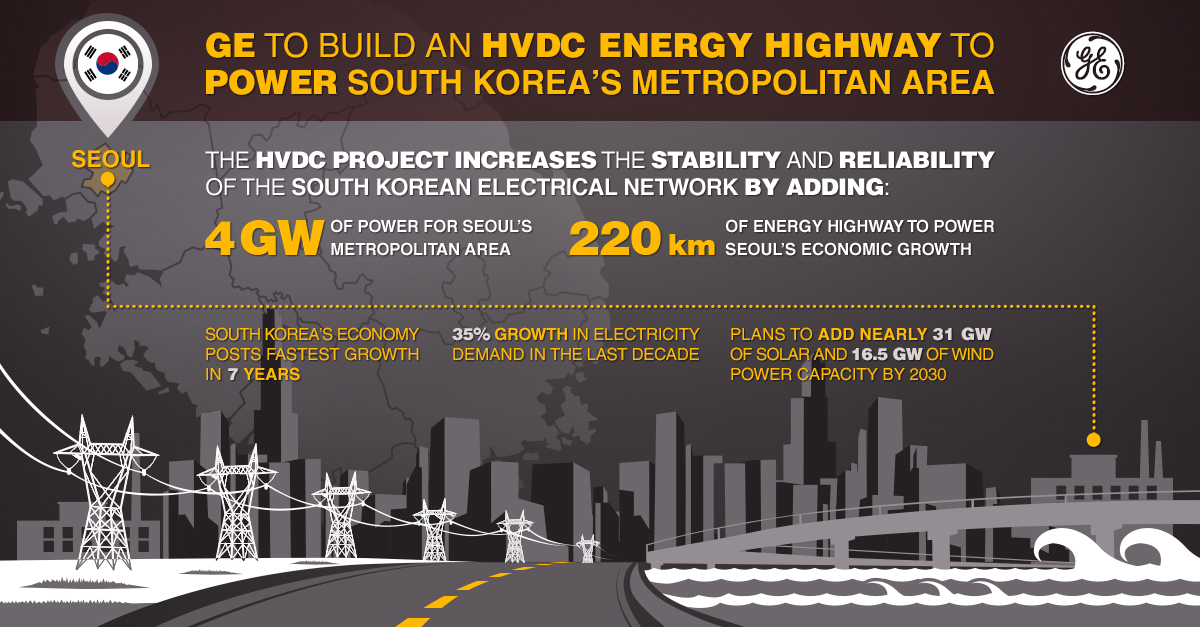 GE TO BUILD AN HVDC ENERGY HIGHWAY TO POWER SOUTH KOREA'S METROPOLITAN AREA

GE

SEOUL

THE HVDC PROJECT INCREASES THE STABILITY AND RELIABILITY OF THE SOUTH KOREAN ELECTRICAL NETWORK BY ADDING:

4 GW OF POWER FOR SEOUL'S METROPOLITAN AREA

220 km OF ENERGY HIGHWAY TO POWER SEOUL'S ECONOMIC GROWTH

SOUTH KOREA'S ECONOMY POSTS FASTEST GROWTH IN 7 YEARS

35% GROWTH IN ELECTRICITY DEMAND IN THE LAST DECADE

PLANS TO ADD NEARLY 31 GW OF SOLAR AND 16.5 GW OF WIND POWER CAPACITY BY 2030