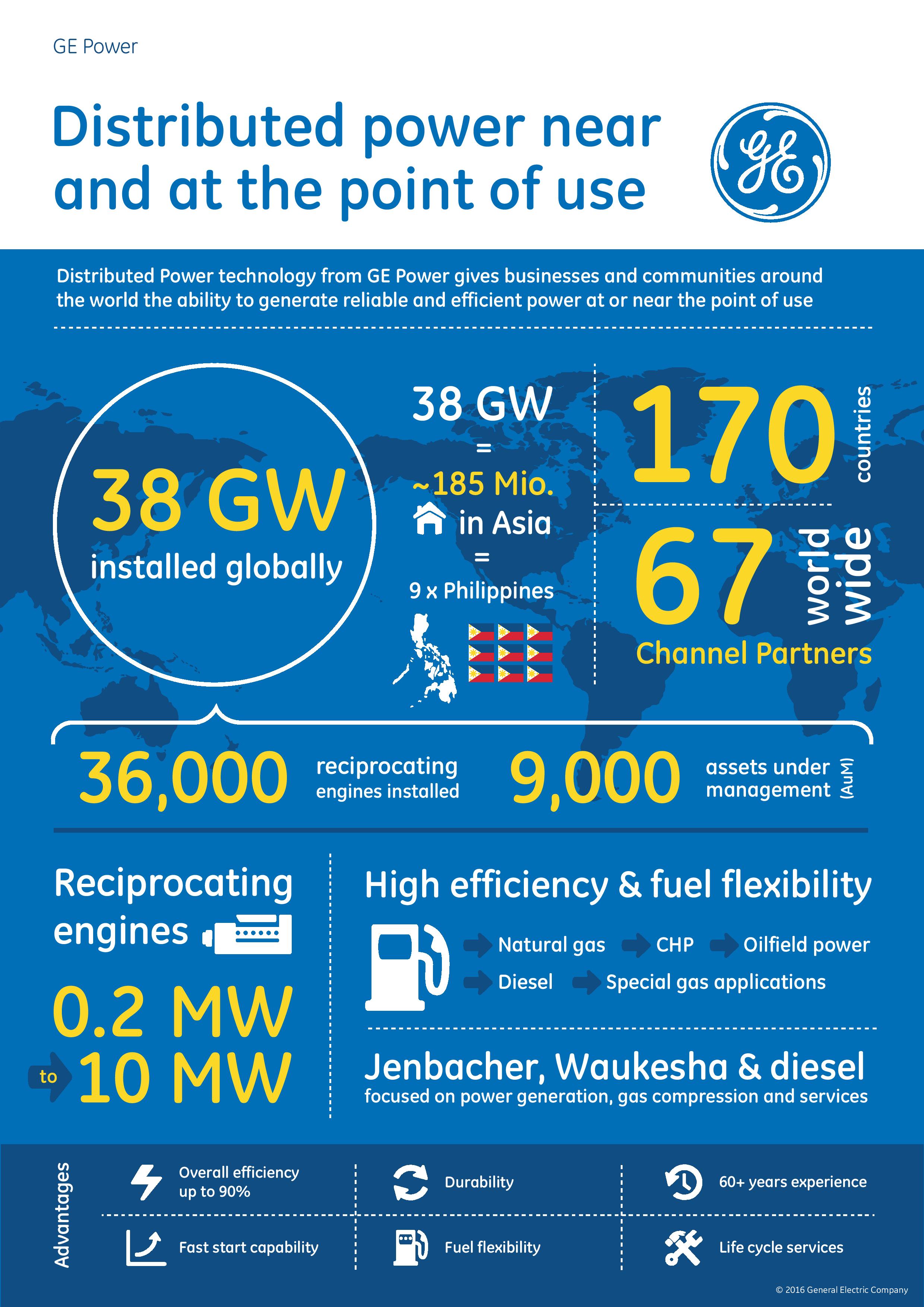 GE Power

Distributed power near and at the point of use

GE

Distributed Power technology from GE Power gives businesses and communities around the world the ability to generate reliable and efficient power at or near the point of use

38 GW installed globally

38 GW = ~185 Mio. in Asia = 9 x Philippines

170 countries

67 world wide Channel Partners

36,000 reciprocating engines installed

9,000 assets under management (AuM)

Reciprocating engines

0.2 MW to 10 MW

High efficiency & fuel flexibility

Natural gas
CHP
Oilfield power
Diesel
Special gas applications

Jenbacher, Waukesha & diesel
focused on power generation, gas compression and services

Advantages

Overall efficiency up to 90%
Durability
60+ years experience
Fast start capability
Fuel flexibility
Life cycle services

© 2016 General Electric Company