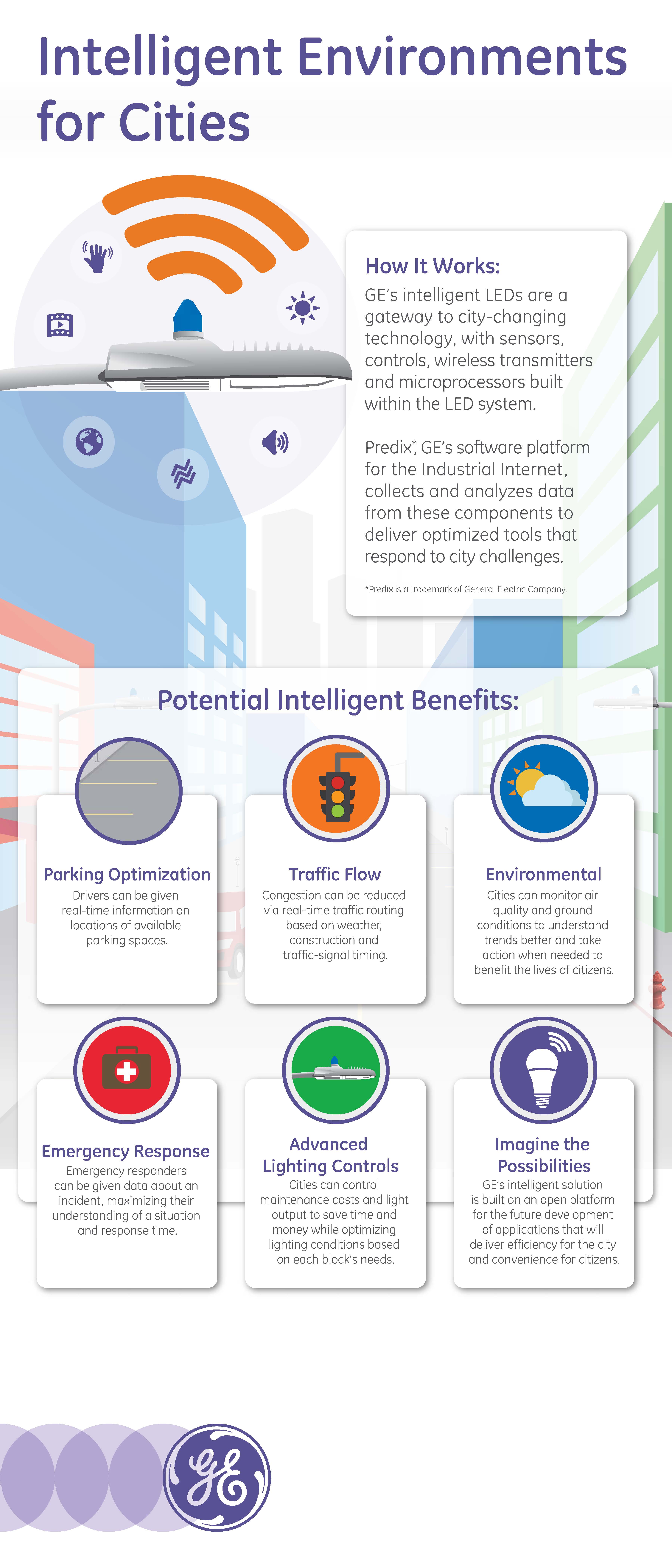 Intelligent Environments for Cities

How It Works:

GE's intelligent LEDs are a gateway to city-changing technology, with sensors, controls, wireless transmitters and microprocessors built within the LED system.

Predix*, GE's software platform for the Industrial Internet, collects and analyzes data from these components to deliver optimized tools that respond to city challenges.

*Predix is a trademark of General Electric Company.

Potential Intelligent Benefits:

Parking Optimization
Drivers can be given real-time information on locations of available parking spaces.

Traffic Flow
Congestion can be reduced via real-time traffic routing based on weather, construction and traffic-signal timing.

Environmental
Cities can monitor air quality and ground conditions to understand trends better and take action when needed to benefit the lives of citizens.

Emergency Response
Emergency responders can be given data about an incident, maximizing their understanding of a situation and response time.

Advanced Lighting Controls
Cities can control maintenance costs and light output to save time and money while optimizing lighting conditions based on each block's needs.

Imagine the Possibilities
GE's intelligent solution is built on an open platform for the future development of applications that will deliver efficiency for the city and convenience for citizens.

GE