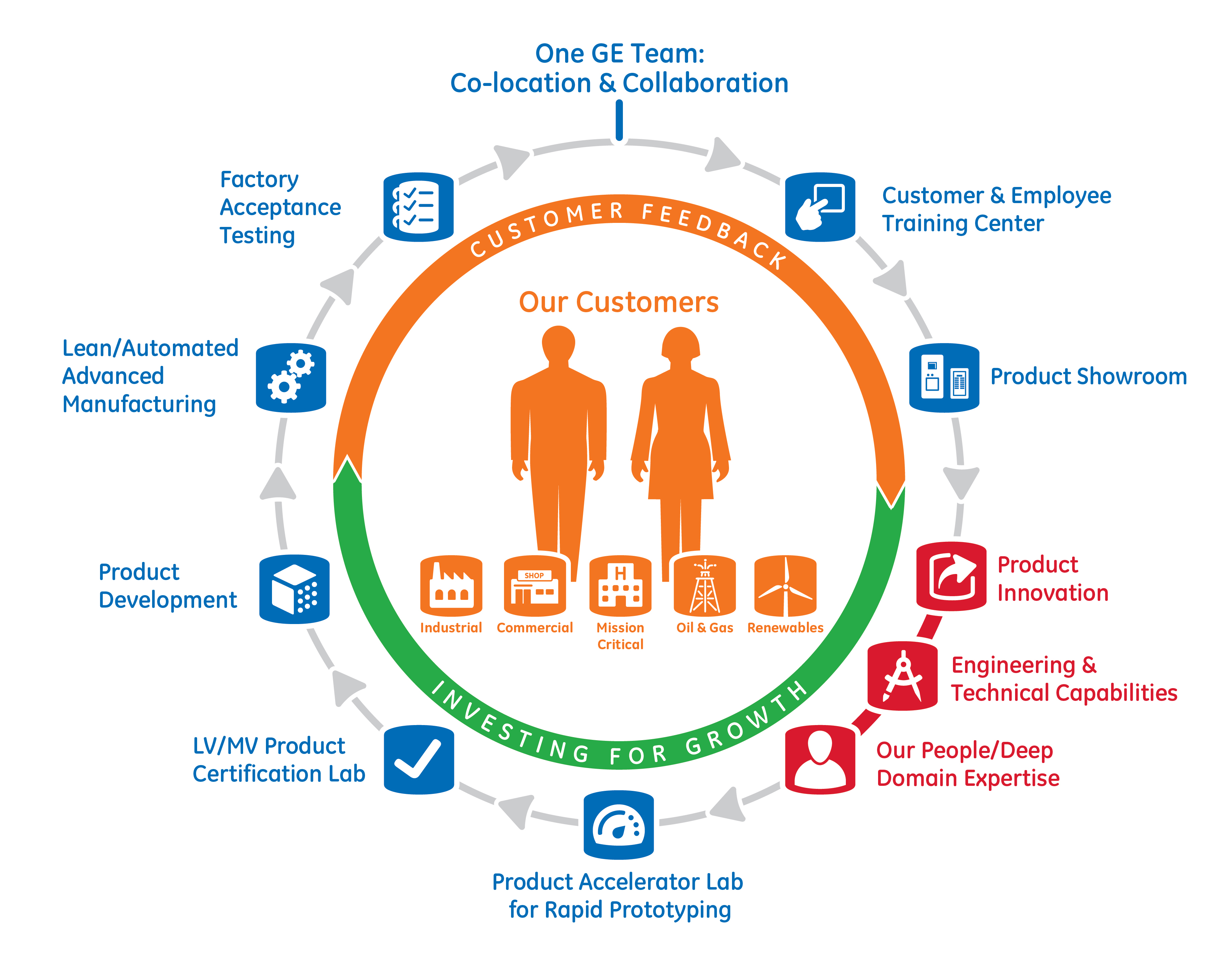 One GE Team:
Co-location & Collaboration

Customer & Employee Training Center

Product Showroom

Product Innovation

Engineering & Technical Capabilities

Our People/Deep Domain Expertise

Product Accelerator Lab for Rapid Prototyping

LV/MV Product Certification Lab

Product Development

Lean/Automated Advanced Manufacturing

Factory Acceptance Testing

CUSTOMER FEEDBACK

Our Customers

SHOP

H

Industrial

Commercial

Mission Critical

Oil & Gas

Renewables

INVESTING FOR GROWTH