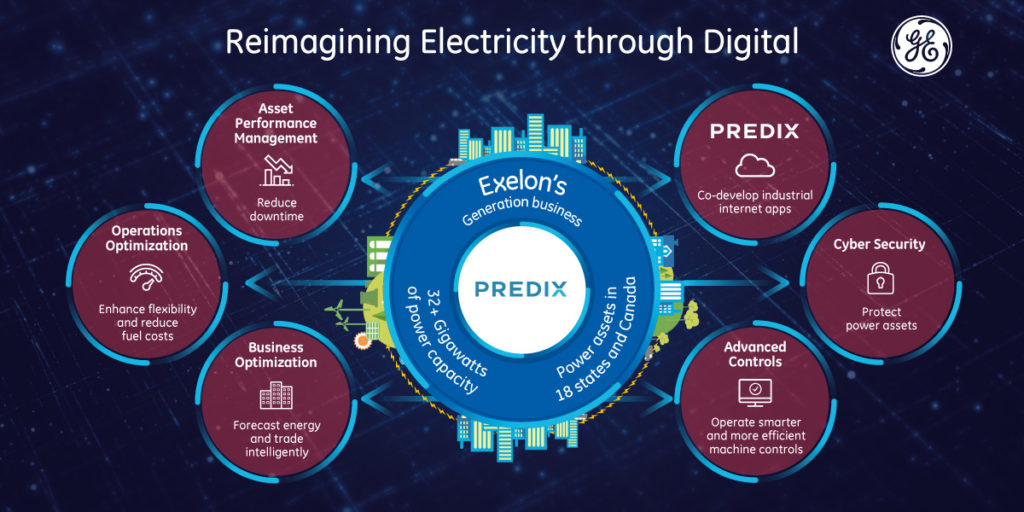 Reimagining Electricity through Digital

GE

Asset Performance Management

Reduce downtime

Operations Optimization

Enhance flexibility and reduce fuel costs

Business Optimization

Forecast energy and trade intelligently

Exelon's Generation business

PREDIX

32+ Gigawatts of power capacity

Power assets in 18 states and Canada

PREDIX

Co-develop industrial internet apps

Cyber Security

Protect power assets

Advanced Controls

Operate smarter and more efficient machine controls